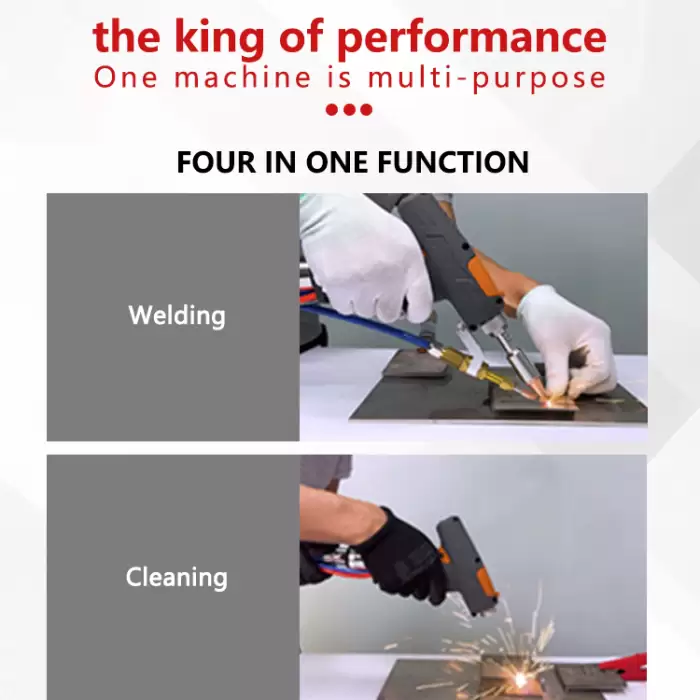 the king of performance
One machine is multi-purpose

FOUR IN ONE FUNCTION

Welding

Cleaning