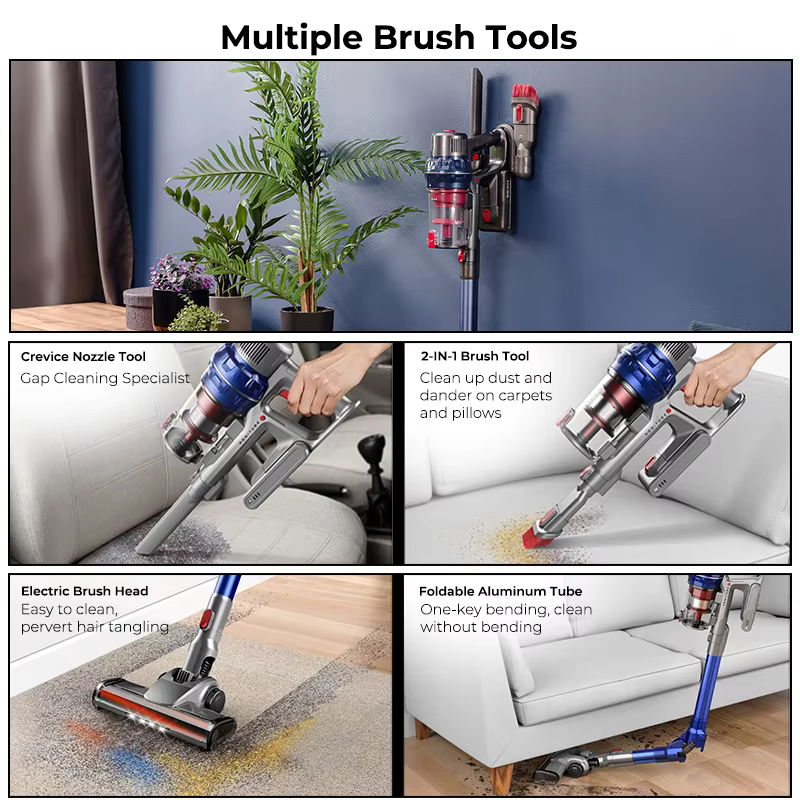 Multiple Brush Tools

Crevice Nozzle Tool
Gap Cleaning Specialist

2-IN-1 Brush Tool
Clean up dust and dander on carpets and pillows

Electric Brush Head
Easy to clean, pervert hair tangling

Foldable Aluminum Tube
One-key bending, clean without bending