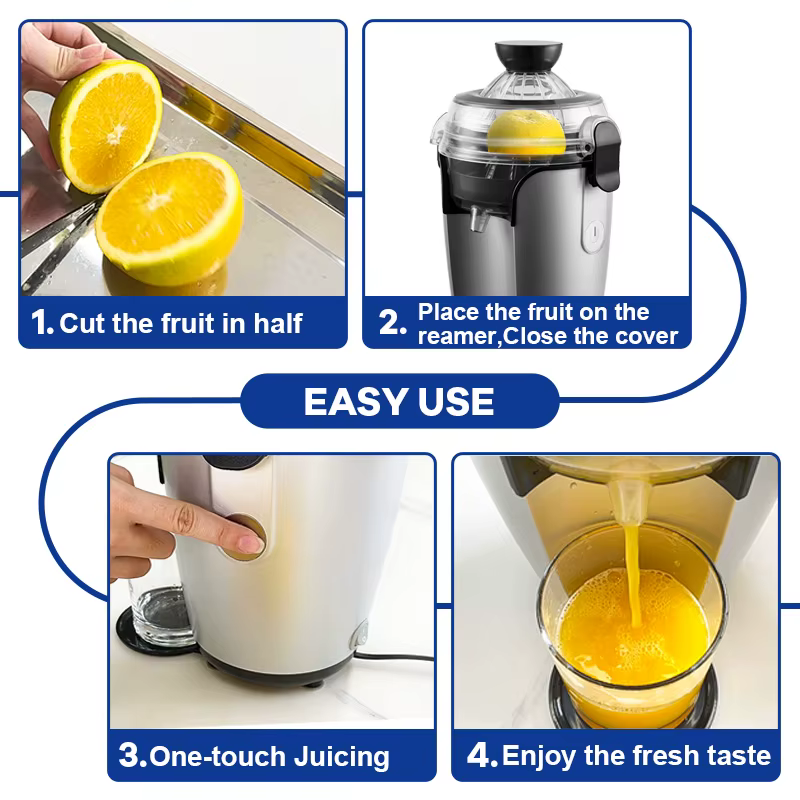 1. Cut the fruit in half

2. Place the fruit on the reamer,Close the cover

EASY USE

3. One-touch Juicing

4. Enjoy the fresh taste