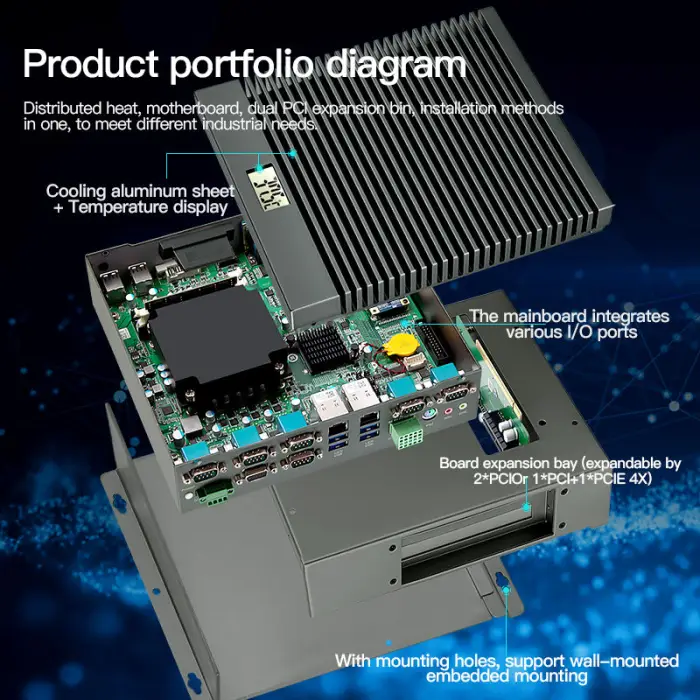 Product portfolio diagram

Distributed heat, motherboard, dual PCI expansion bin, installation methods in one, to meet different industrial needs.

Cooling aluminum sheet + Temperature display

The mainboard integrates various I/O ports

Board expansion bay (expandable by 2*PCIOr 1*PCI+1*PCIE 4X)

With mounting holes, support wall-mounted embedded mounting