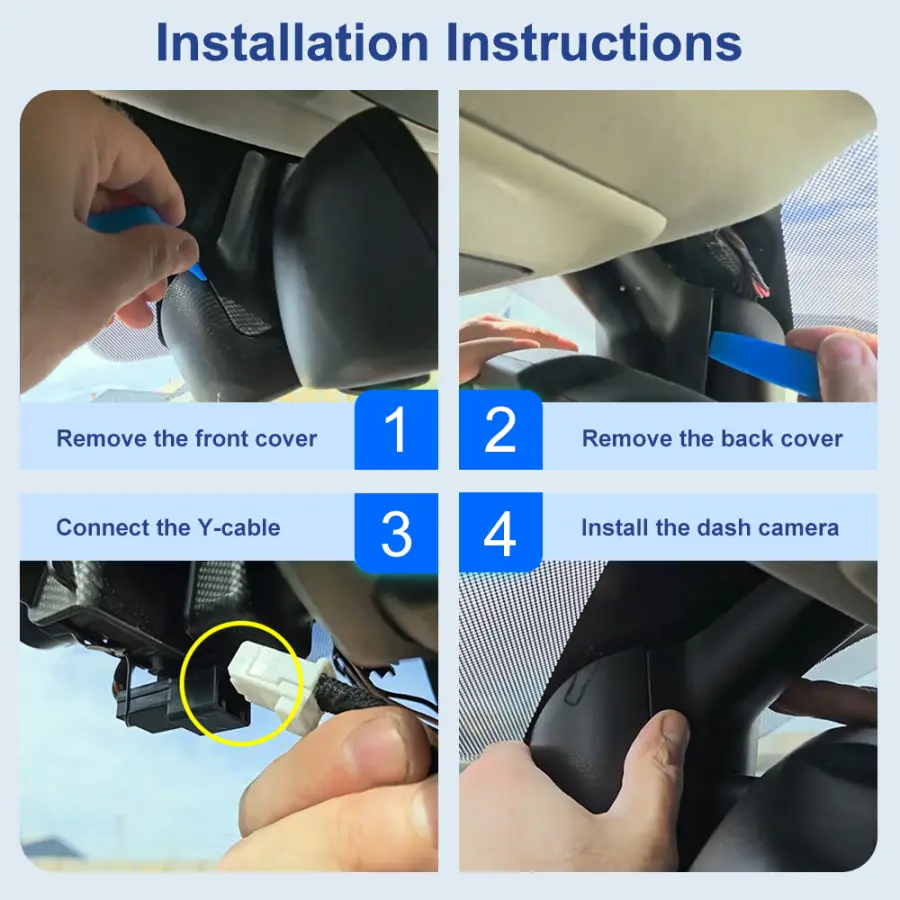 Installation Instructions

Remove the front cover

1

2

Remove the back cover

Connect the Y-cable

3

4

Install the dash camera