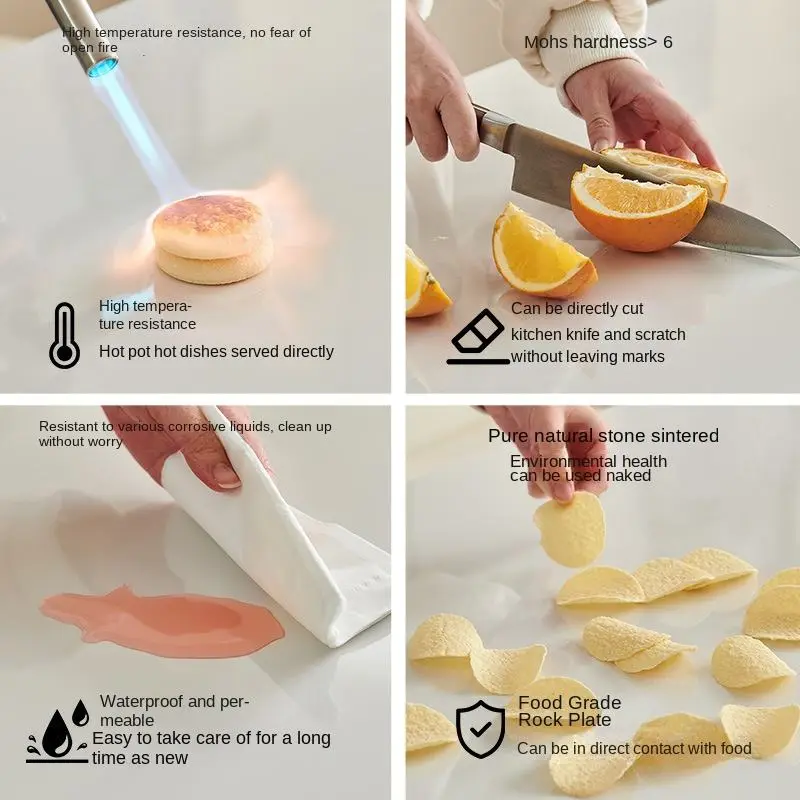 High temperature resistance, no fear of open fire

High temperature resistance

Hot pot hot dishes served directly

Mohs hardness> 6

Can be directly cut kitchen knife and scratch without leaving marks

Resistant to various corrosive liquids, clean up without worry

Waterproof and permeable

Easy to take care of for a long time as new

Pure natural stone sintered

Environmental health can be used naked

Food Grade Rock Plate

Can be in direct contact with food